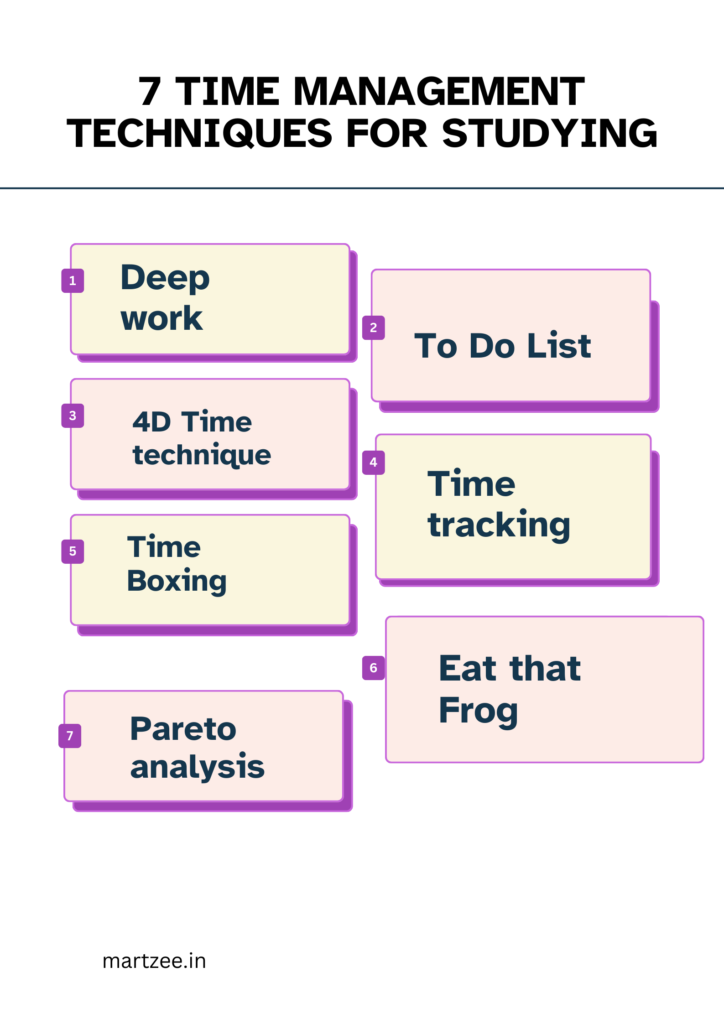 7 TIME MANAGEMENT TECHNIQUES FOR STUDYING

1 Deep work

2 To Do List

3 4D Time technique

4 Time tracking

5 Time Boxing

6 Eat that Frog

7 Pareto analysis

martzee.in